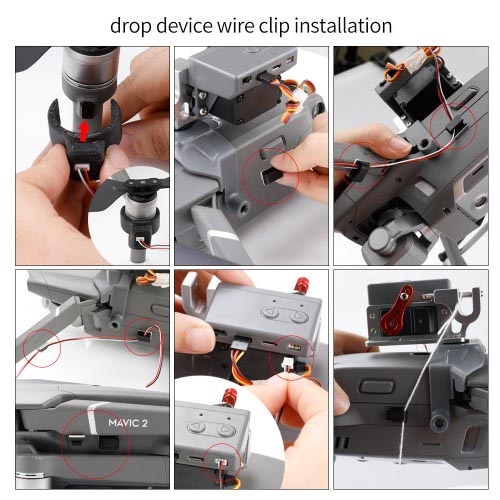 drop device wire clip installation

MAVIC 2