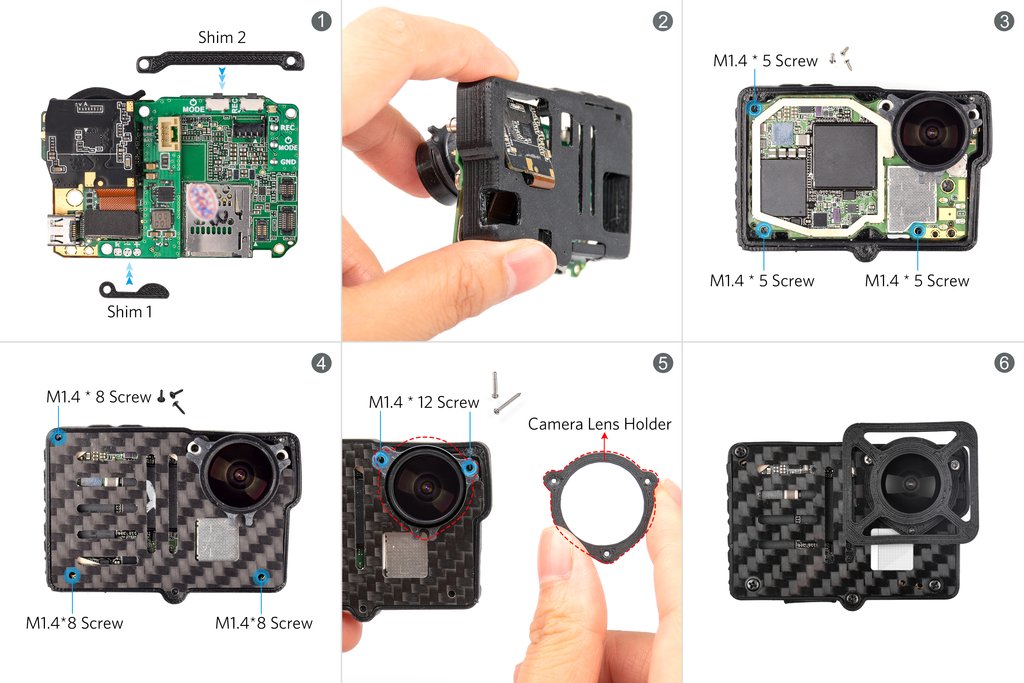 1

Shim 2

MODE REC

REC MODE GND

Shim 1

2

3

M1.4 * 5 Screw

M1.4 * 5 Screw

M1.4 * 5 Screw

4

M1.4 * 8 Screw

M1.4*8 Screw

M1.4*8 Screw

5

M1.4 * 12 Screw

Camera Lens Holder

6